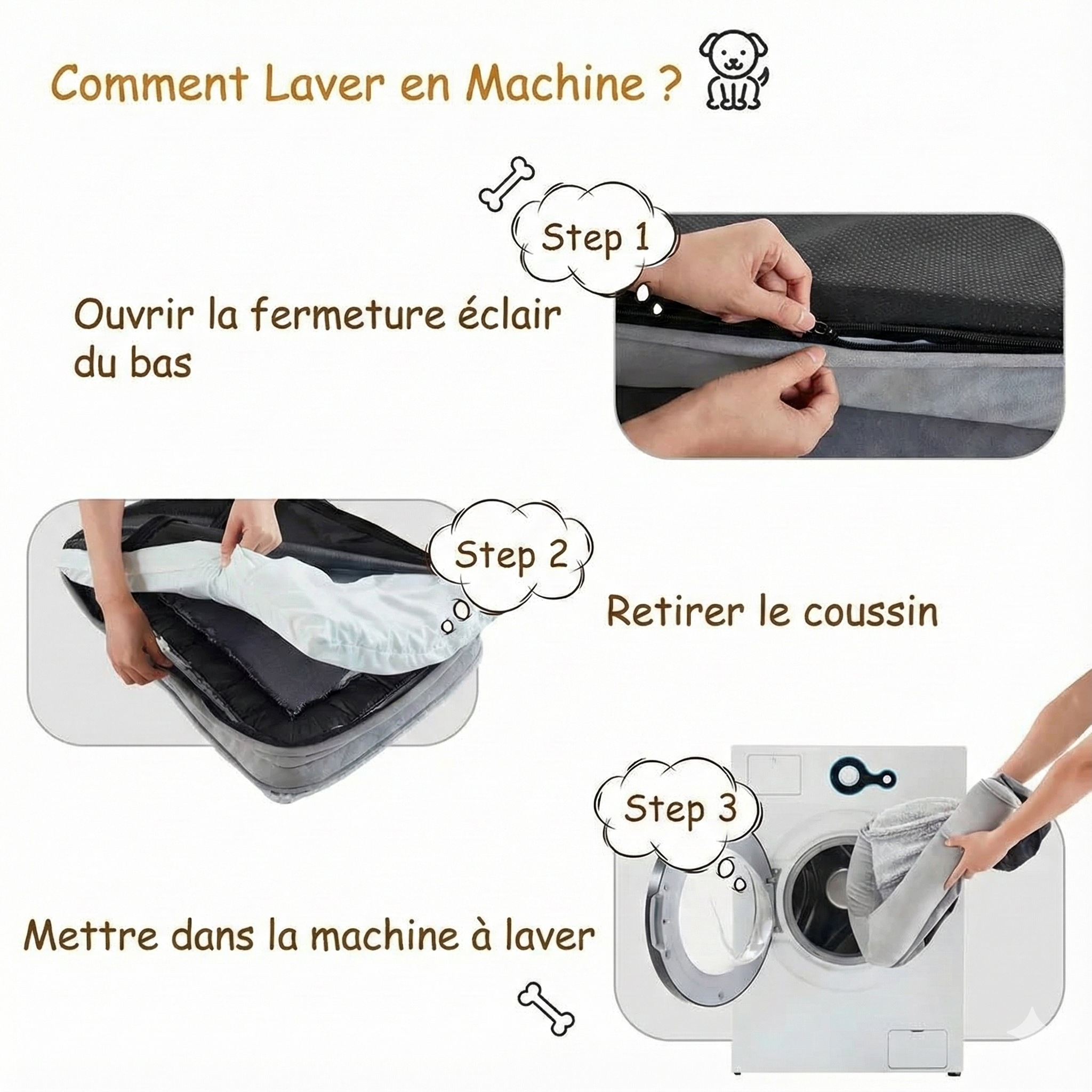 Comment Laver en Machine ?

Step 1

Ouvrir la fermeture éclair du bas

Step 2

Retirer le coussin

Step 3

Mettre dans la machine à laver